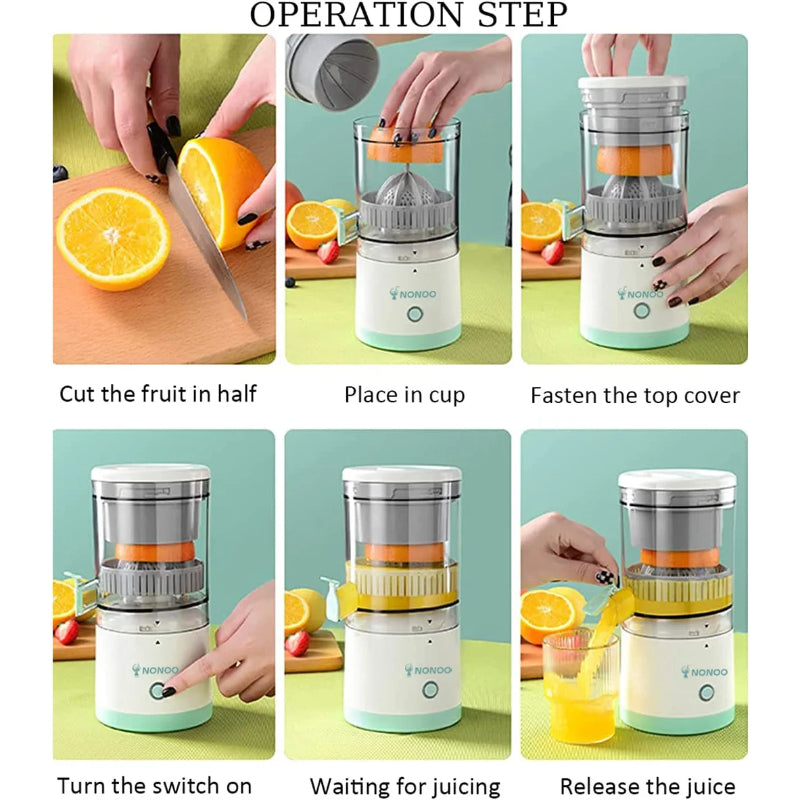 OPERATION STEP

NONOO

NONOO

Cut the fruit in half

Place in cup

Fasten the top cover

NONOO

NONOO

NONOO

Turn the switch on

Waiting for juicing

Release the juice